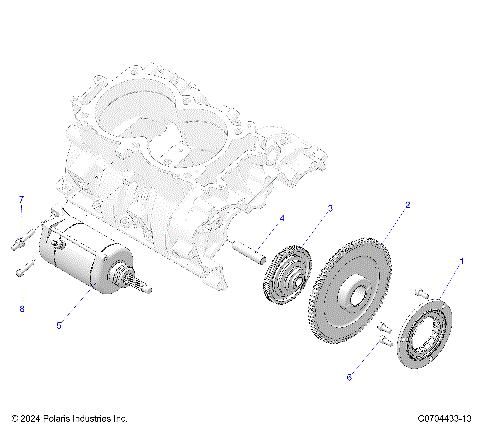 7
4
3
2
1
8
5
6
© 2024 Polaris Industries Inc.
C0704433-13