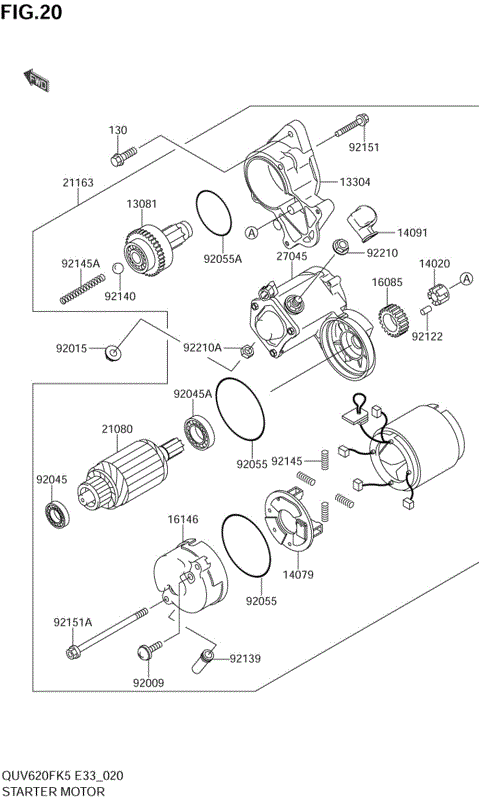 FIG.20

FWD

130
92151
21163
13304
13081
A
14091
92055A
27045
92210
92145A
14020
A
92140
16085
92122
92015
92210A
92045A
21080
92055
92145
92045
16146
14079
92055
92151A
92139
92009

QUV620FK5 E33_020
STARTER MOTOR