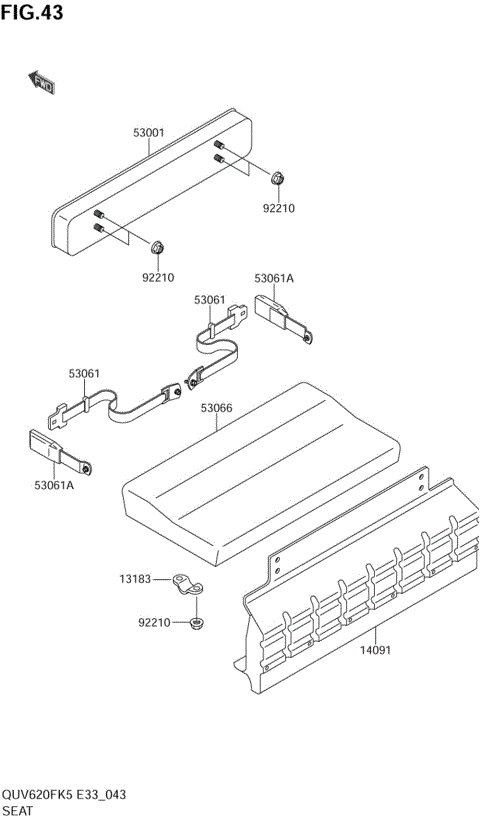 FIG.43

FWD

53001

92210

92210

53061A

53061

53061

53066

53061A

13183

92210

14091

QUV620FK5 E33_043
SEAT