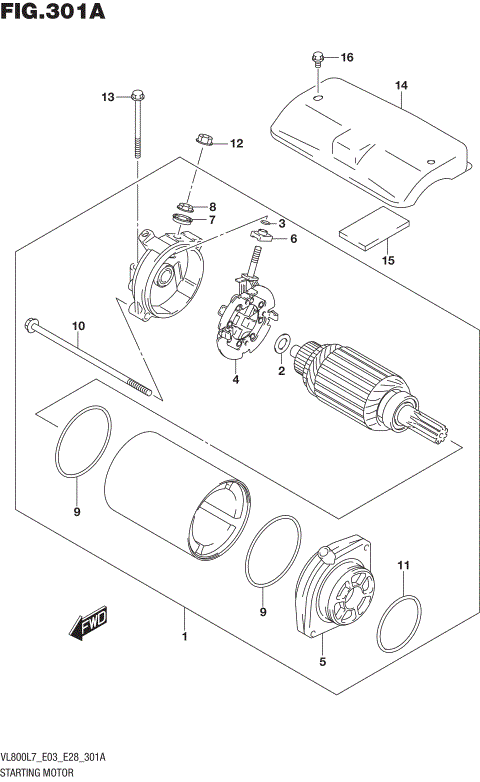 FIG.301A

16
14
13
12
8
7
3
6
15
10
4
2
9
9
11
FWD
1
5

VL800L7_E03_E28_301A
STARTING MOTOR