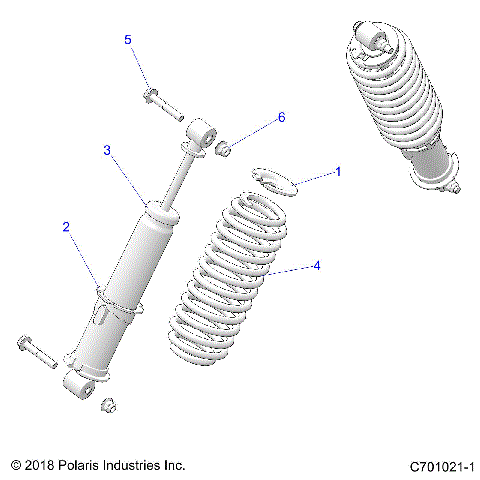 5

6

3

1

2

4

© 2018 Polaris Industries Inc.

C701021-1