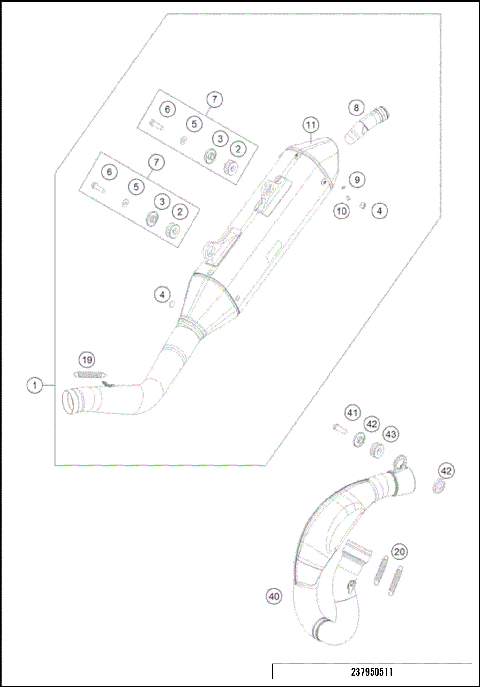 7
6
5
3
2
8
11
7
6
5
3
2
9
10
4
4
19
1
41
42
43
42
20
40
237950511