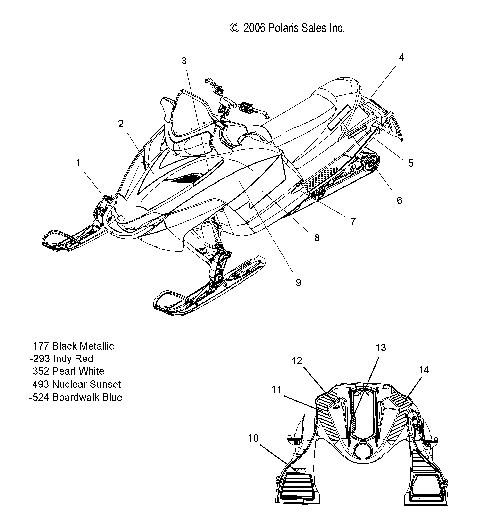 © 2006 Polaris Sales Inc.

3
4
2
1
5
6
7
8
9

177 Black Metallic
-293 Indy Red
352 Pearl White
493 Nuclear Sunset
-524 Boardwalk Blue

13
12
14
11
10