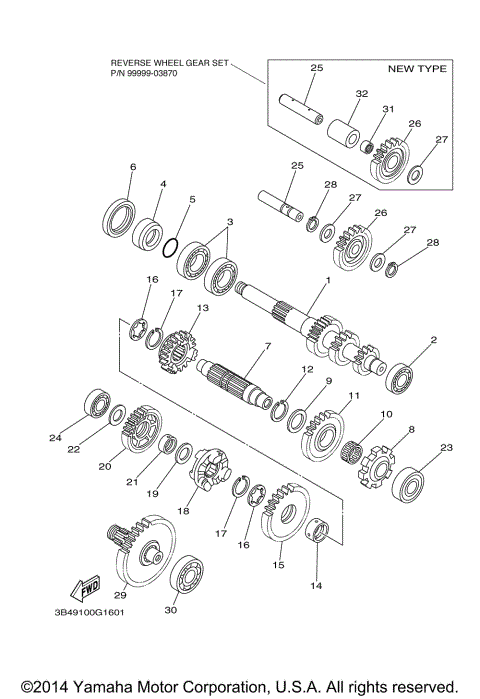 REVERSE WHEEL GEAR SET
P/N 99999-03870

NEW TYPE

25
32
31
26
27

6
4
5
3
25
28
27
26
27
28

16
17
13
1
2
7
12
9
11
10
8
23
24
22
20
21
19
18
17
16
15
14
29
30

FWD

3B49100G1601

©2014 Yamaha Motor Corporation, U.S.A. All rights reserved.