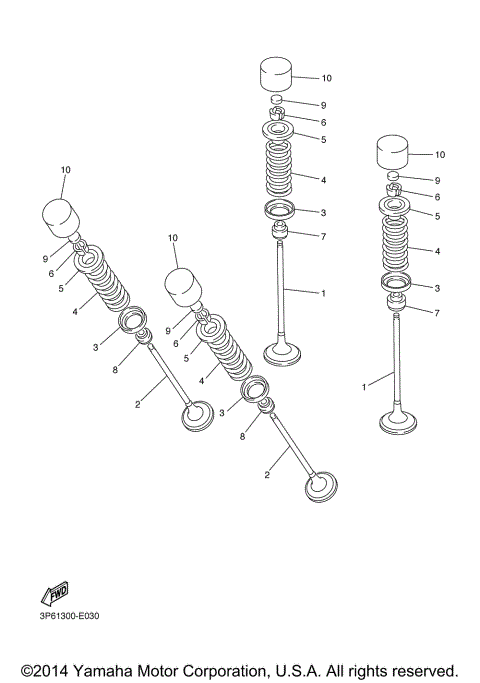 10
9
6
5
4
3
7
1

10
9
6
5
4
3
7
1

10
9
6
5
4
3
8
2

10
9
6
5
4
3
8
2

FWD
3P61300-E030

©2014 Yamaha Motor Corporation, U.S.A. All rights reserved.