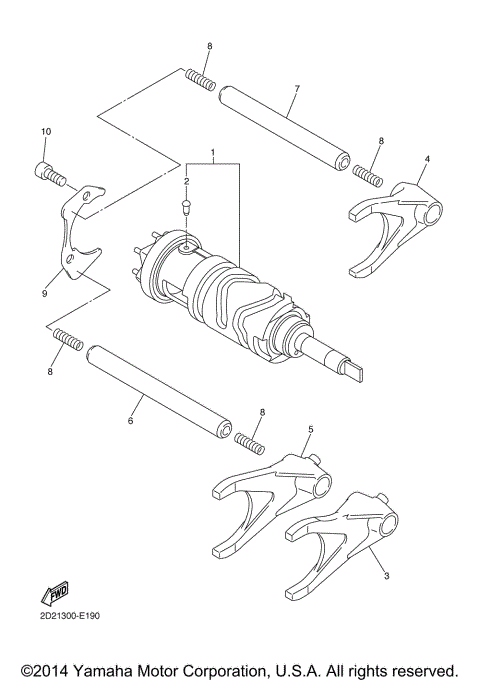 8
7
10
1
8
4
2
9
8
6
8
5
3
FWD
2D21300-E190
©2014 Yamaha Motor Corporation, U.S.A. All rights reserved.