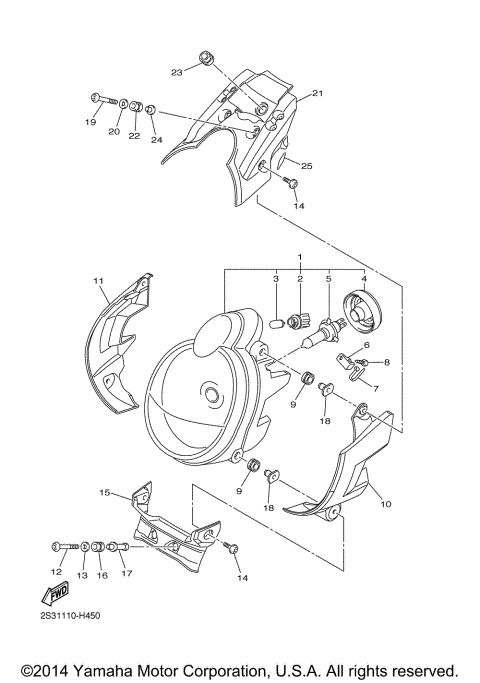 23
21
19
20
22
24
25
14
1
3
2
5
4
11
6
8
7
9
18
9
18
10
15
12
13
16
17
14
FWD
2S31110-H450
©2014 Yamaha Motor Corporation, U.S.A. All rights reserved.