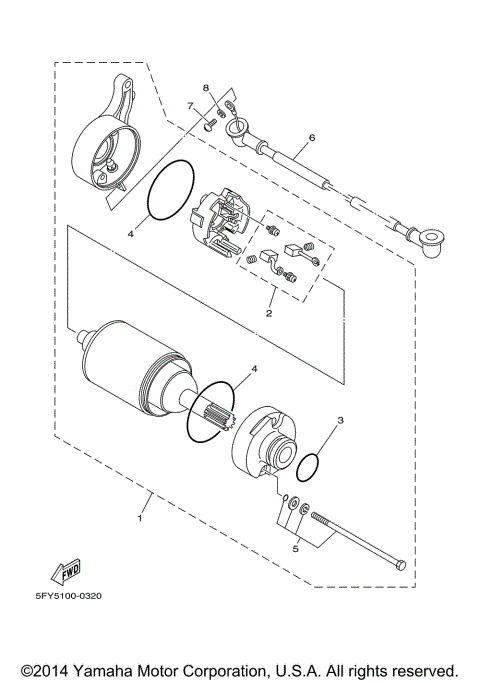 8
7
6
4
2
4
3
1
5
FWD
5FY5100-0320

©2014 Yamaha Motor Corporation, U.S.A. All rights reserved.