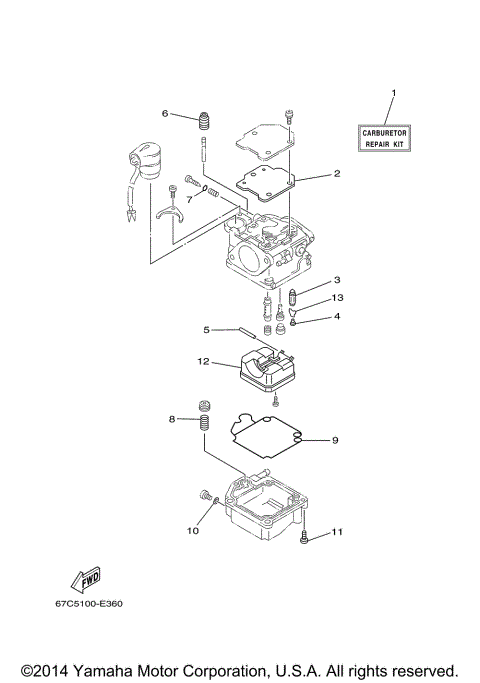 1
CARBURETOR REPAIR KIT
6
2
7
3
13
4
5
12
8
9
10
11
FWD
67C5100-E360

©2014 Yamaha Motor Corporation, U.S.A. All rights reserved.