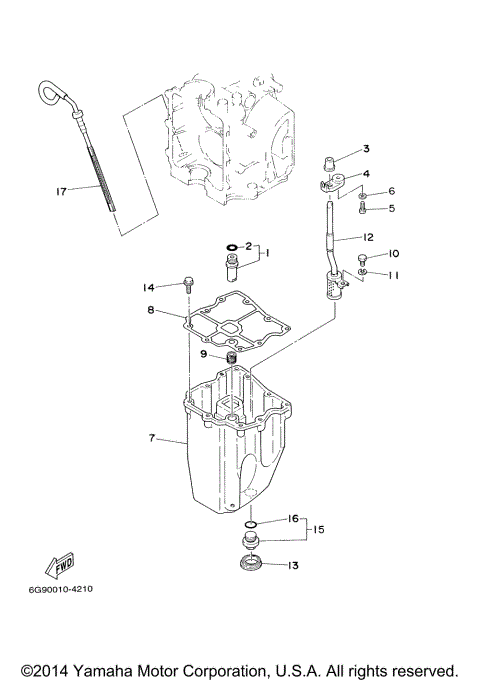 17

3

4

6

5

12

2

1

10

11

14

8

9

7

16

15

13

FWD

6G90010-4210

©2014 Yamaha Motor Corporation, U.S.A. All rights reserved.