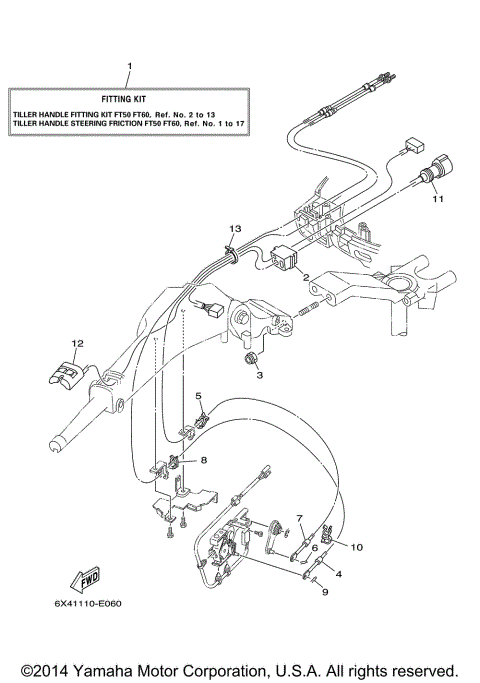 1

FITTING KIT

TILLER HANDLE FITTING KIT FT50 FT60, Ref. No. 2 to 13
TILLER HANDLE STEERING FRICTION FT50 FT60, Ref. No. 1 to 17

11

13

2

12

3

5

8

7

6

10

4

9

FWD

6X41110-E060

©2014 Yamaha Motor Corporation, U.S.A. All rights reserved.