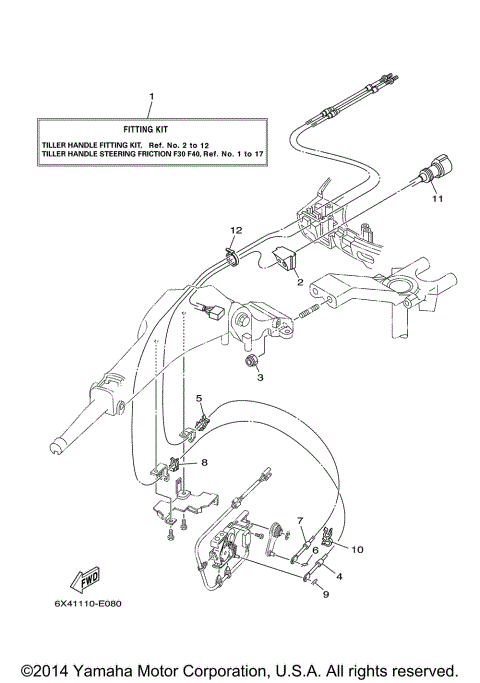 1

FITTING KIT

TILLER HANDLE FITTING KIT, Ref. No. 2 to 12
TILLER HANDLE STEERING FRICTION F30 F40, Ref. No. 1 to 17

11

12

2

3

5

8

7

6

10

4

9

FWD

6X41110-E080

©2014 Yamaha Motor Corporation, U.S.A. All rights reserved.