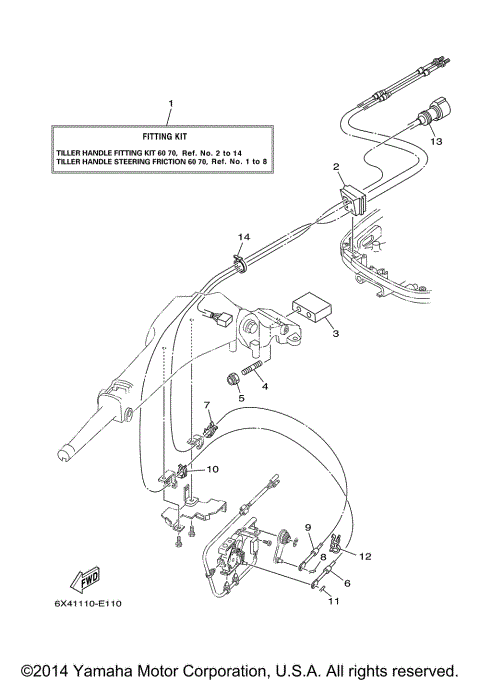 1

FITTING KIT

TILLER HANDLE FITTING KIT 60 70, Ref. No. 2 to 14
TILLER HANDLE STEERING FRICTION 60 70, Ref. No. 1 to 8

13

2

14

3

4

5

7

10

9

8

12

6

11

FWD

6X41110-E110

©2014 Yamaha Motor Corporation, U.S.A. All rights reserved.