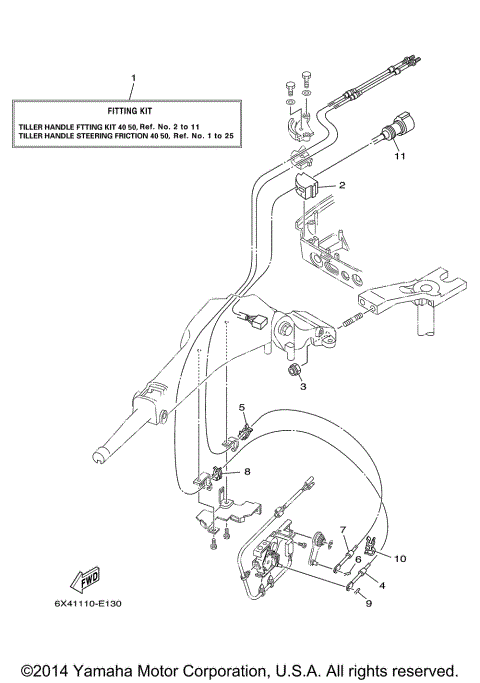 1

FITTING KIT

TILLER HANDLE FTTING KIT 40 50, Ref. No. 2 to 11
TILLER HANDLE STEERING FRICTION 40 50, Ref. No. 1 to 25

11

2

3

5

8

7

6

10

4

9

FWD

6X41110-E130

©2014 Yamaha Motor Corporation, U.S.A. All rights reserved.