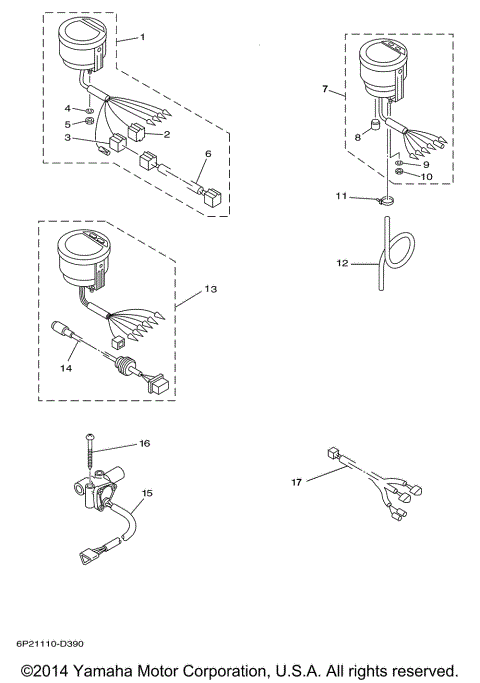 1
4
5
3
2
6
7
8
9
10
11
12
13
14
16
15
17
6P21110-D390
©2014 Yamaha Motor Corporation, U.S.A. All rights reserved.