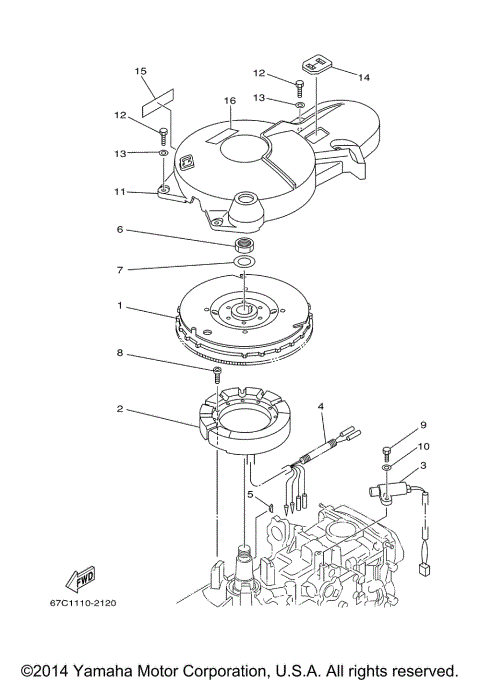 15
12
14
16
13
12
13
11
6
7
1
8
2
4
9
10
3
5
FWD
67C1110-2120

©2014 Yamaha Motor Corporation, U.S.A. All rights reserved.