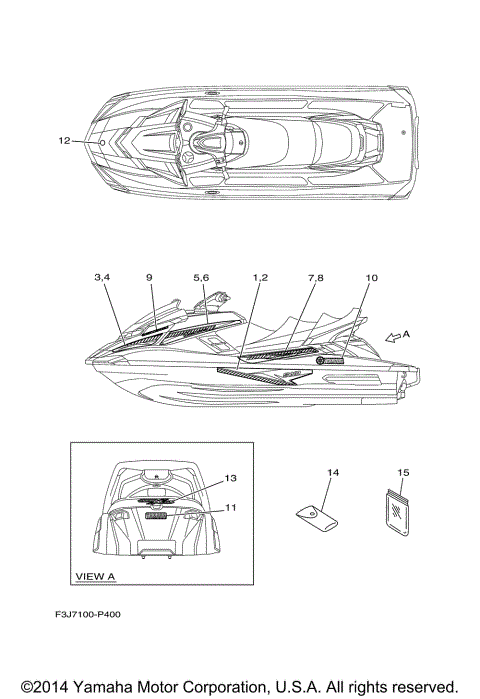 12

3,4
9
5,6
1,2
7,8
10
A

13
11
VIEW A

14
15

F3J7100-P400

©2014 Yamaha Motor Corporation, U.S.A. All rights reserved.