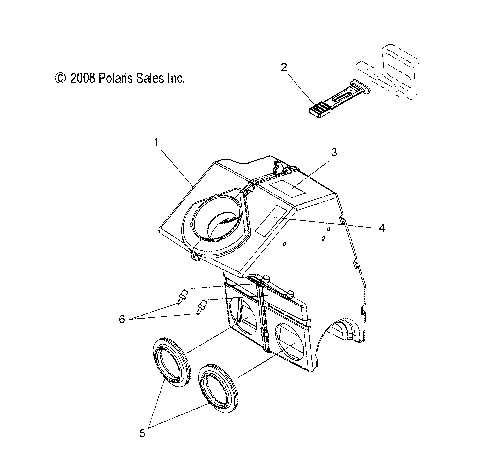 © 2008 Polaris Sales Inc.

2

1

3

4

6

5