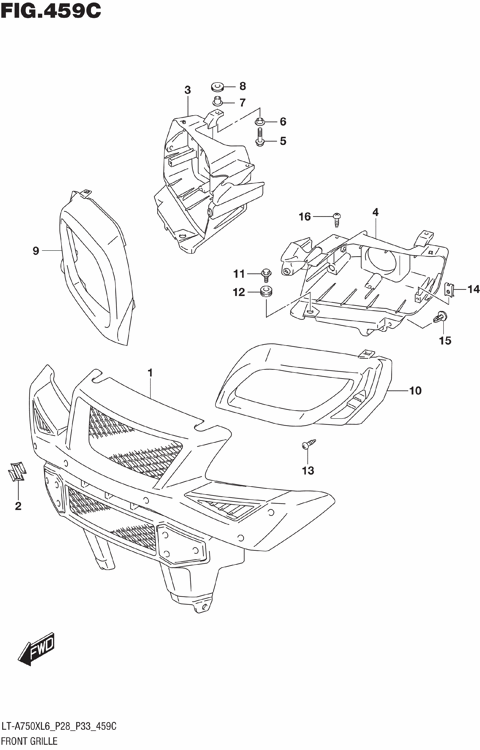 FIG.459C

3
8
7
6
5
9
16
4
11
12
14
15
1
10
13
2
FWD

LT-A750XL6_P28_P33_459C
FRONT GRILLE