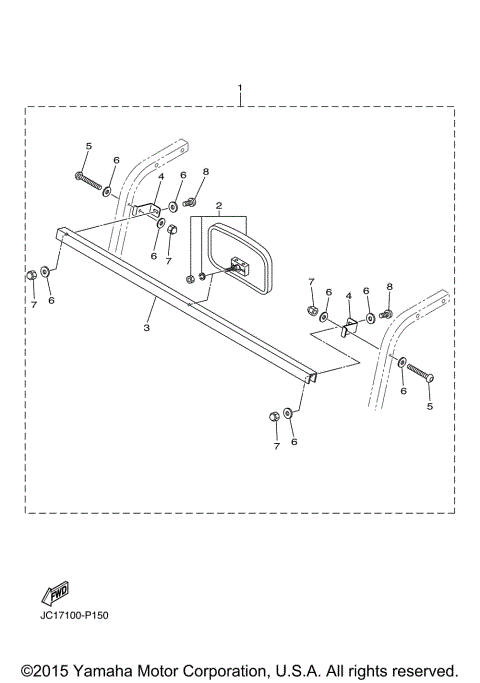 1
5
6
4
6
8
2
6
7
7
6
3
7
6
4
6
8
6
5
7
6
FWD
JC17100-P150
©2015 Yamaha Motor Corporation, U.S.A. All rights reserved.