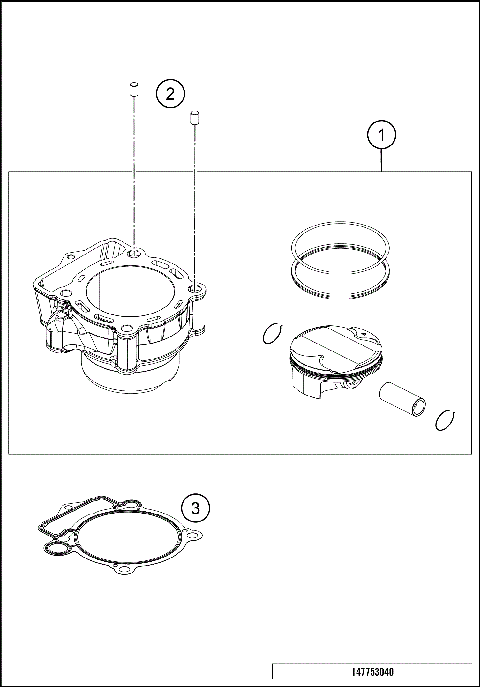 2

1

3

147753040