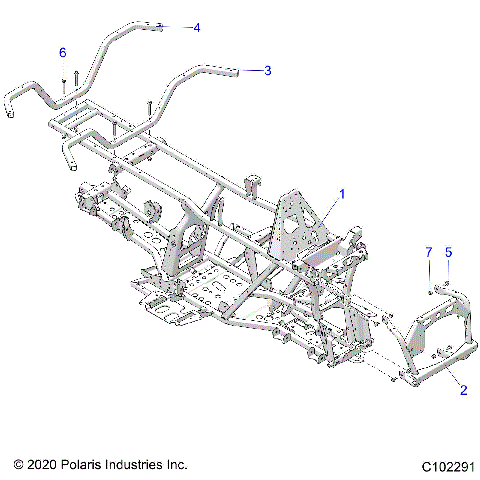 4
6
3
1
7
5
2
© 2020 Polaris Industries Inc.
C102291