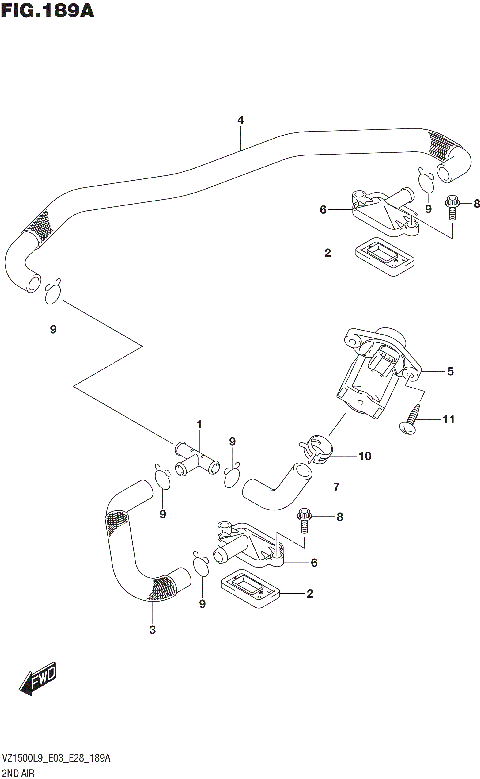 FIG.189A

4

6

9

8

2

9

5

11

1

9

10

7

9

8

6

9

2

3

FWD

VZ1500L9_E03_E28_189A
2ND AIR