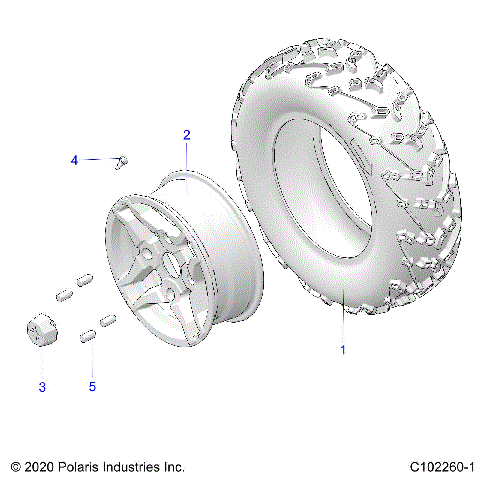 2

4

1

3

5

© 2020 Polaris Industries Inc.

C102260-1