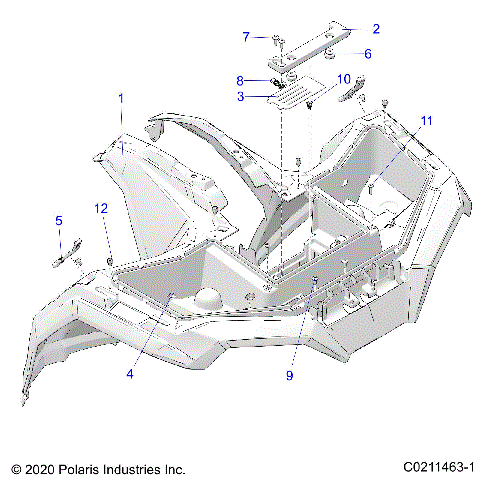 7
2
6
8
10
3
1
11
12
5
4
9

© 2020 Polaris Industries Inc.
C0211463-1