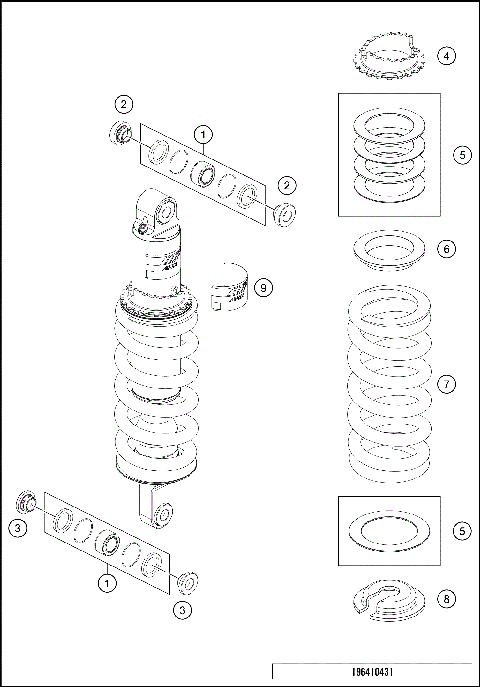 2
1
2
9
3
1
3
4
5
6
7
5
8
19641043I