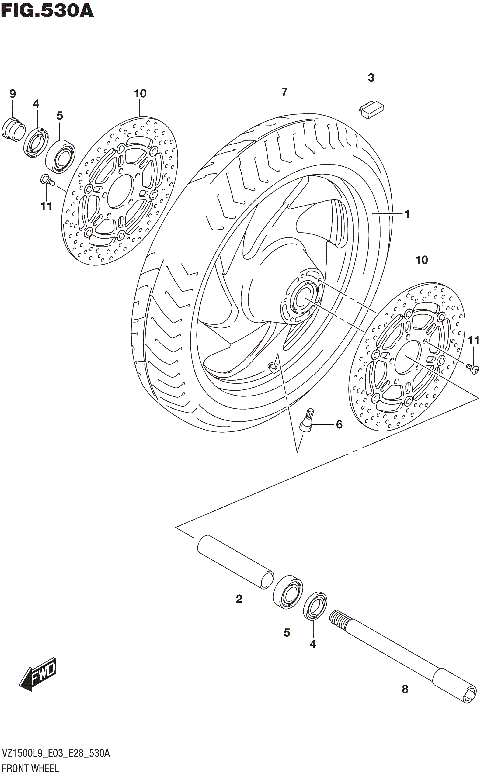 FIG.530A

9
4
5
10
7
3
11
1
10
11
6
2
5
4
8
FWD

VZ1500L9_E03_E28_530A
FRONT WHEEL