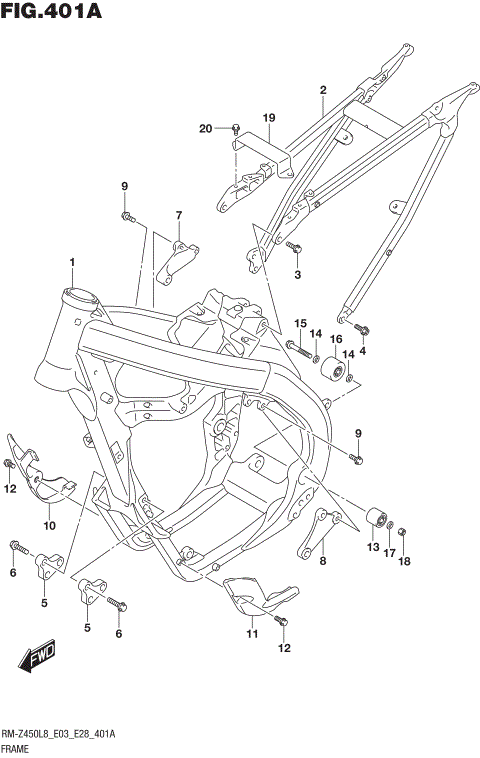 FIG.401A

2
20
19
9
7
3
1
15
14
16
14
4
9
12
10
13
17
18
8
6
5
5
6
11
12
FWD

RM-Z450L8_E03_E28_401A
FRAME