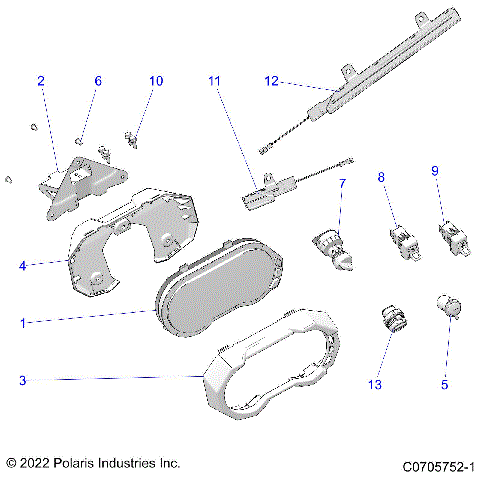 2
6
10
11
12
7
8
9
4
1
3
13
5

© 2022 Polaris Industries Inc.
C0705752-1