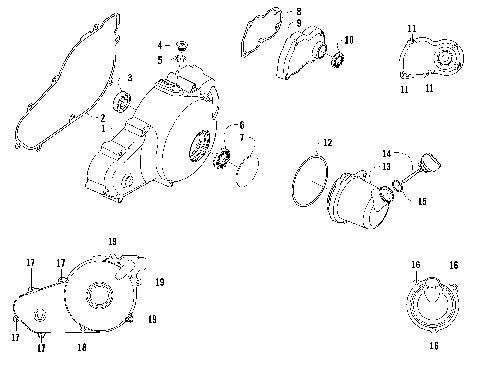 8
9
10
11
4
5
3
11
11
2
1
6
7
12
14
13
15
19
17
17
19
16
16
19
17
17
18
16