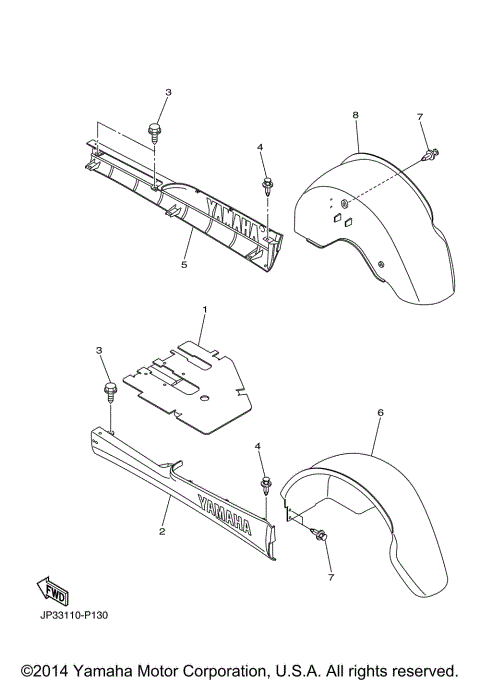 3

8

7

4

YAMAHA

5

1

3

6

4

YAMAHA

2

7

FWD

JP33110-P130

©2014 Yamaha Motor Corporation, U.S.A. All rights reserved.