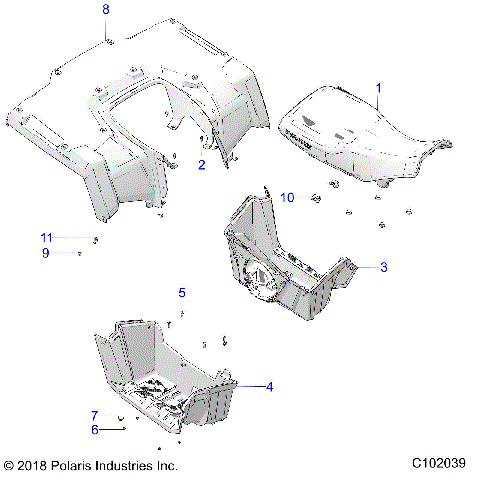 8

1

2

10

11

9

3

5

4

7

6

© 2018 Polaris Industries Inc.

C102039