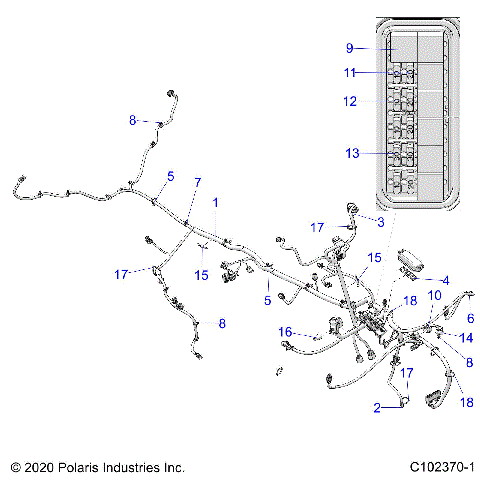 9
11
12
13
8
5
7
1
17
3
17
15
15
4
5
18
10
6
8
16
14
8
17
2
18

© 2020 Polaris Industries Inc.
C102370-1