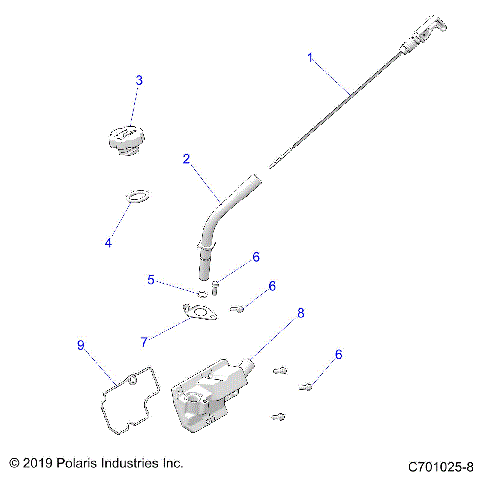 1

3

2

4

6

5

6

8

7

9

6

© 2019 Polaris Industries Inc.

C701025-8