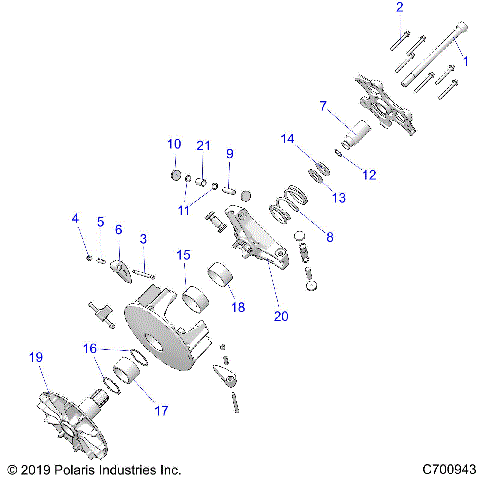 2
1
7
14
12
13
10
21
9
11
8
4
5
6
3
15
18
20
16
19
17
© 2019 Polaris Industries Inc.
C700943