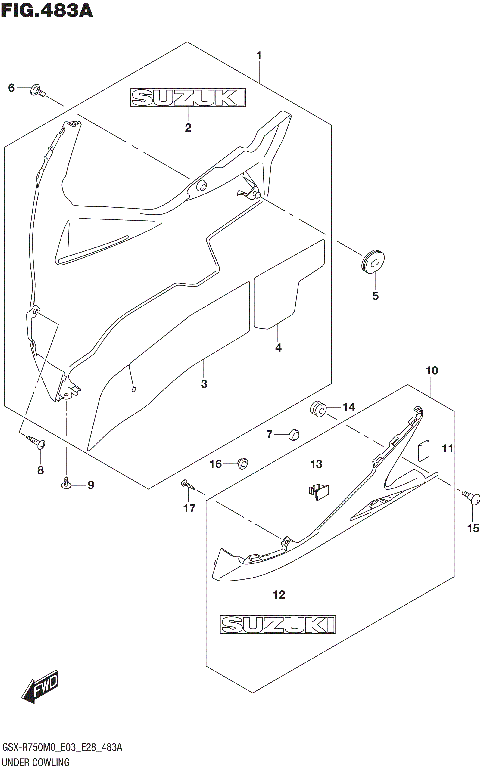 FIG.483A

1
6
SUZUK
2
5
4
3
10
14
7
11
13
16
8
9
17
15
12
SUZUKI
FWD

GSX-R750M0_E03_E28_483A
UNDER COWLING