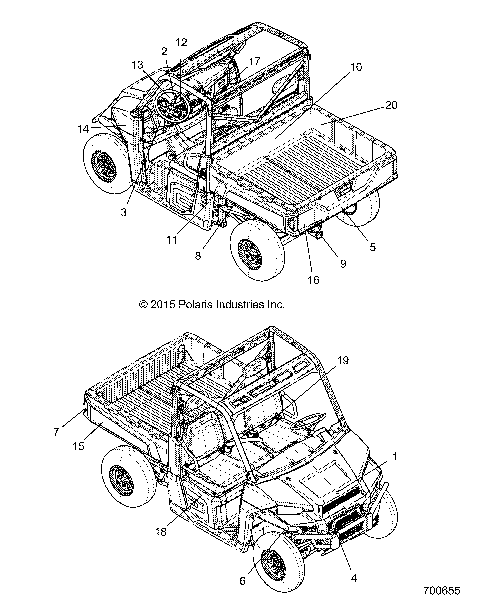 12
2
13
17
10
20
14
3
11
8
5
9
16

© 2015 Polaris Industries Inc.

19
7
15
1
18
6
4

700655