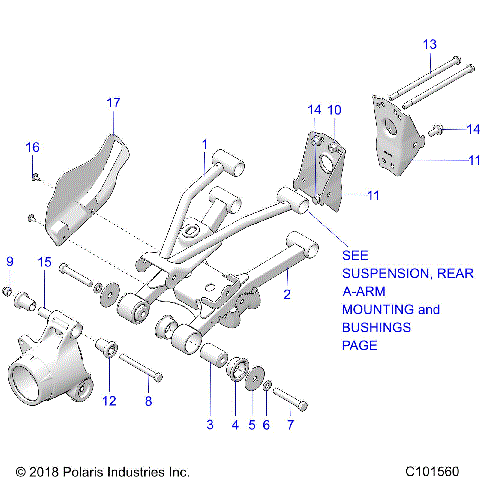 13

17

14 10

14

16

1

11

11

SEE
SUSPENSION, REAR
A-ARM
MOUNTING and
BUSHINGS
PAGE

9

15

2

12

8

3

4

5

6

7

© 2018 Polaris Industries Inc.

C101560