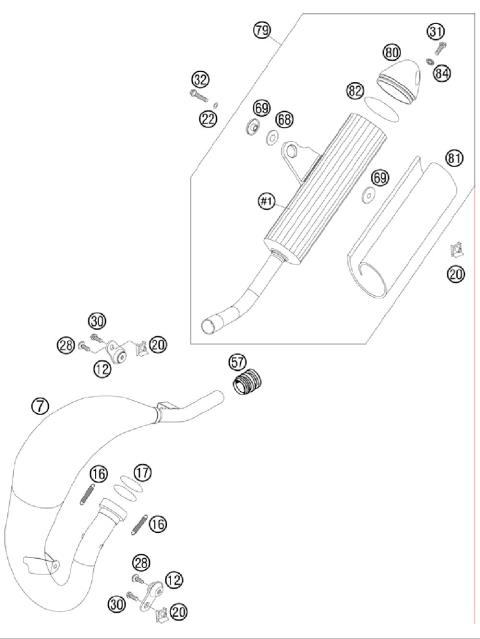 79
31
80
84
32
82
22
69
68
81
69
#1
20
30
28
20
12
57
7
16
17
16
28
12
30
20