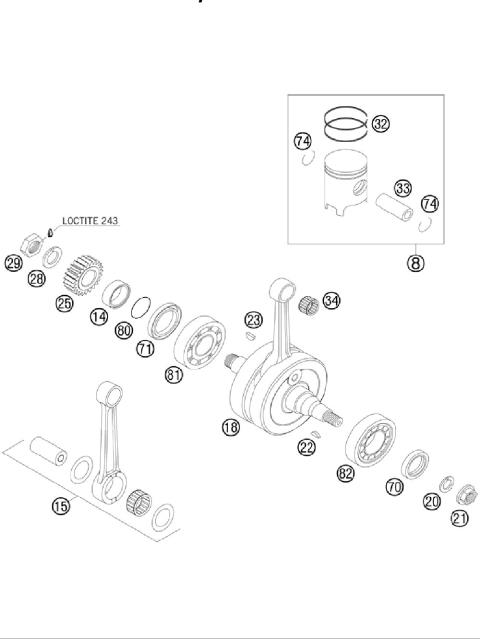 32
74
33
74
8
LOCTITE 243
29
28
25
14
80
71
81
23
34
18
22
82
70
20
21
15