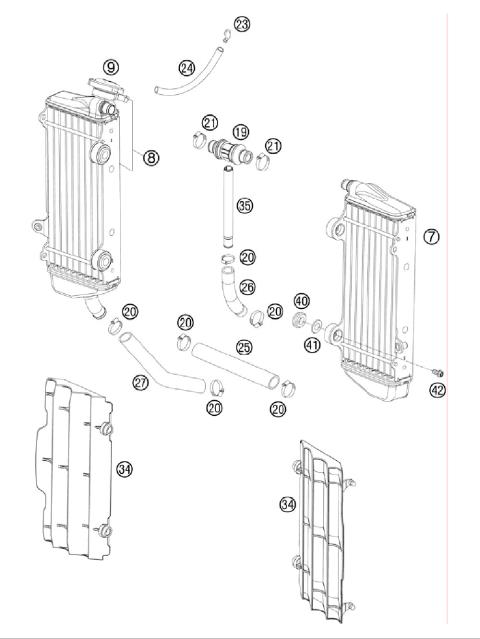 23
9
24
21
19
21
8
35
7
20
26
40
20
20
20
41
25
27
42
20
20
34
34