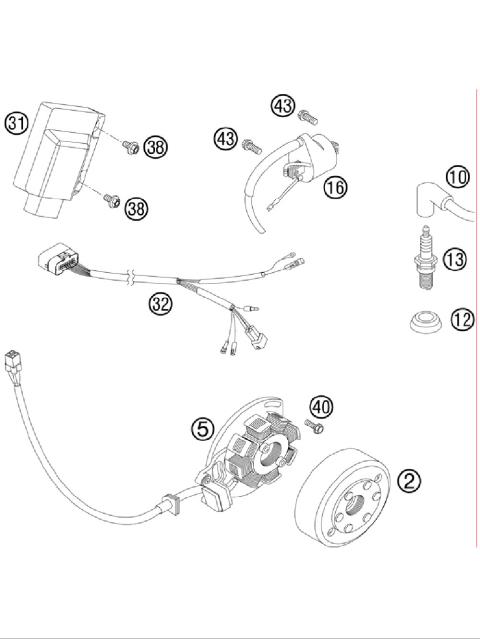 31
38
38
43
43
16
10
13
12
32
5
40
2