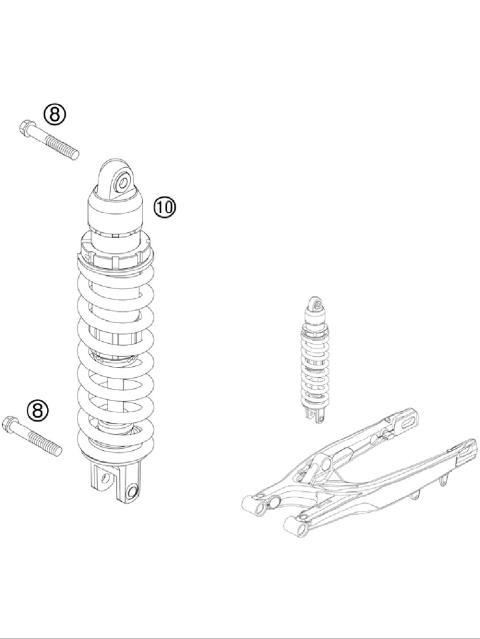 8

10

8