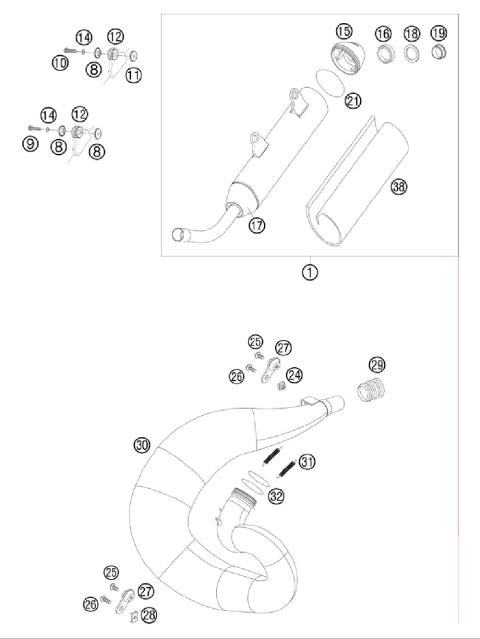 14
12
10
8
11
14
12
9
8
8
15
16
18
19
21
38
17
1
25
27
26
24
29
30
31
32
25
27
26
28