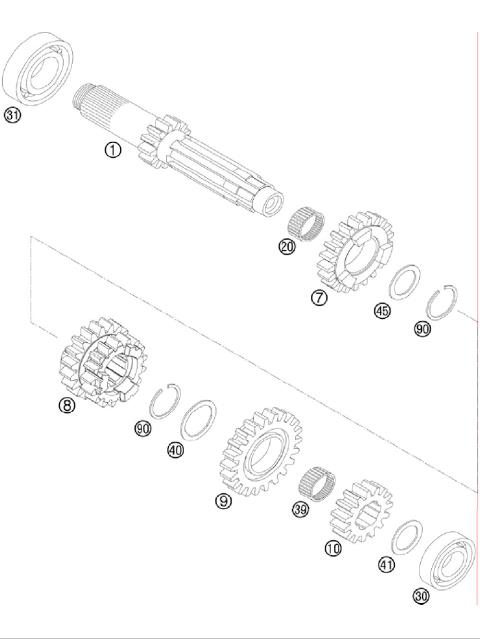 31
1
20
7
45
90
8
90
40
9
39
10
41
30