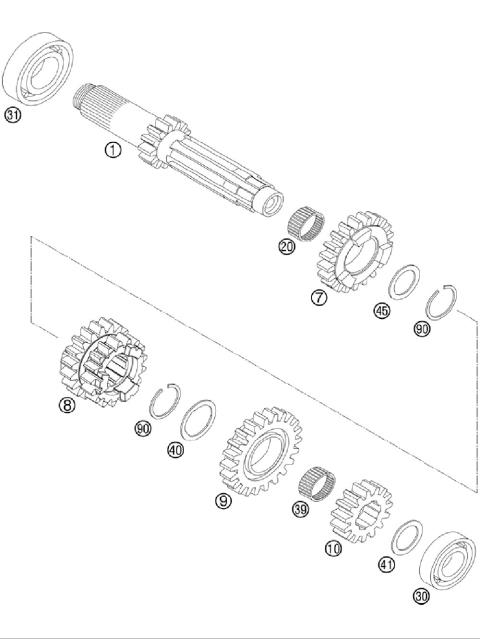 31
1
20
7
45
90
8
90
40
9
39
10
41
30